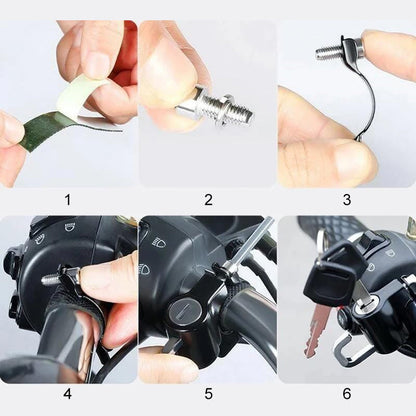 1
2
3
4
5
6