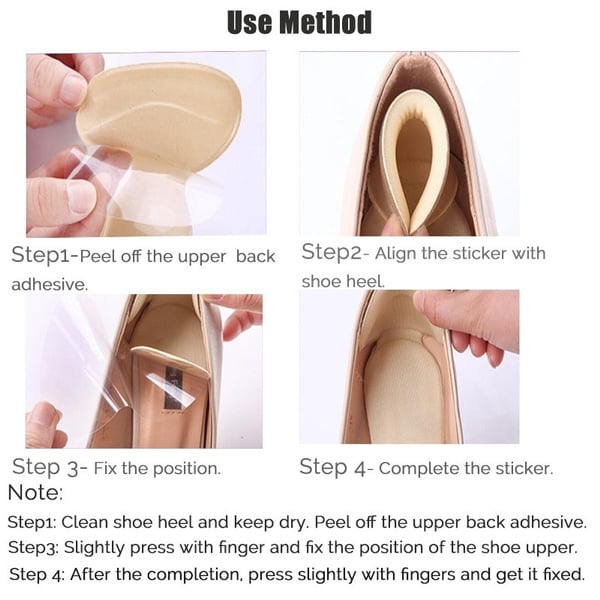 Use Method

Step1-Peel off the upper back adhesive.

Step2- Align the sticker with shoe heel.

Step 3- Fix the position.

Step 4- Complete the sticker.

Note:

Step1: Clean shoe heel and keep dry. Peel off the upper back adhesive.

Step3: Slightly press with finger and fix the position of the shoe upper.

Step 4: After the completion, press slightly with fingers and get it fixed.