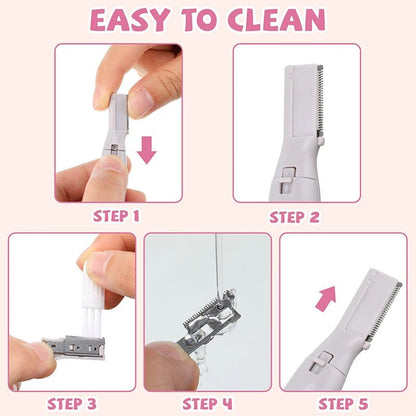 EASY TO CLEAN

STEP 1

STEP 2

STEP 3

STEP 4

STEP 5