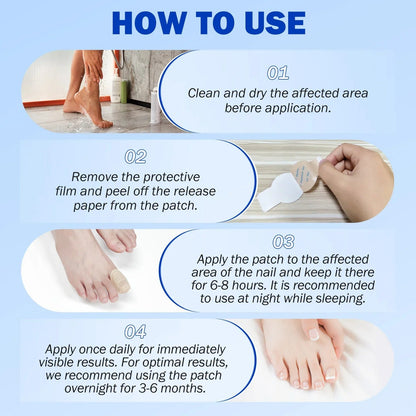 HOW TO USE

01
Clean and dry the affected area before application.

02
Remove the protective film and peel off the release paper from the patch.

03
Apply the patch to the affected area of the nail and keep it there for 6-8 hours. It is recommended to use at night while sleeping.

04
Apply once daily for immediately visible results. For optimal results, we recommend using the patch overnight for 3-6 months.