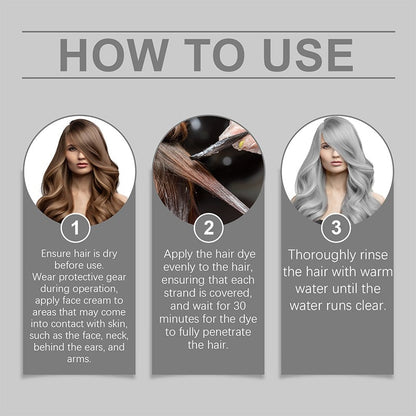 HOW TO USE

1

Ensure hair is dry before use.
Wear protective gear during operation, apply face cream to areas that may come into contact with skin, such as the face, neck, behind the ears, and arms.

2

Apply the hair dye evenly to the hair, ensuring that each strand is covered, and wait for 30 minutes for the dye to fully penetrate the hair.

3

Thoroughly rinse the hair with warm water until the water runs clear.