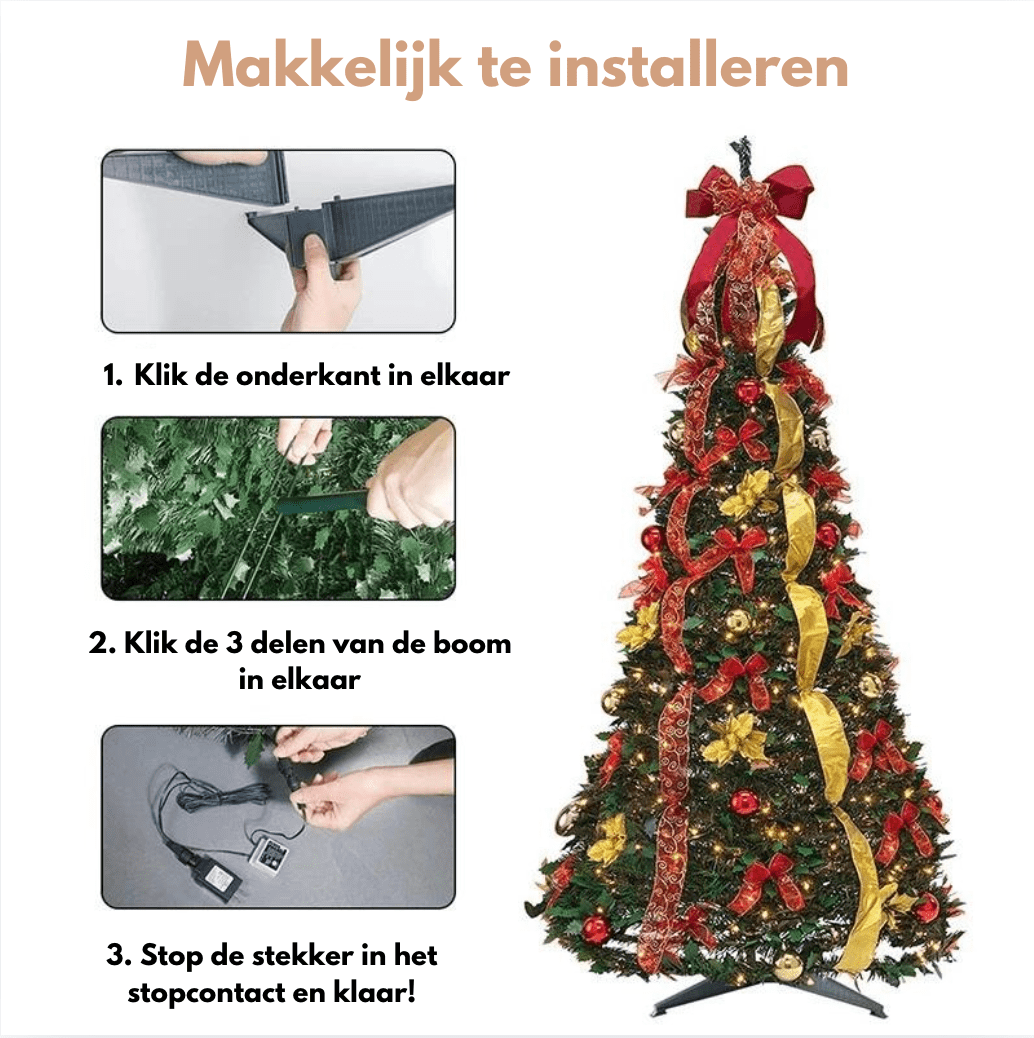 Makkelijk te installeren

1. Klik de onderkant in elkaar

2. Klik de 3 delen van de boom in elkaar

3. Stop de stekker in het stopcontact en klaar!